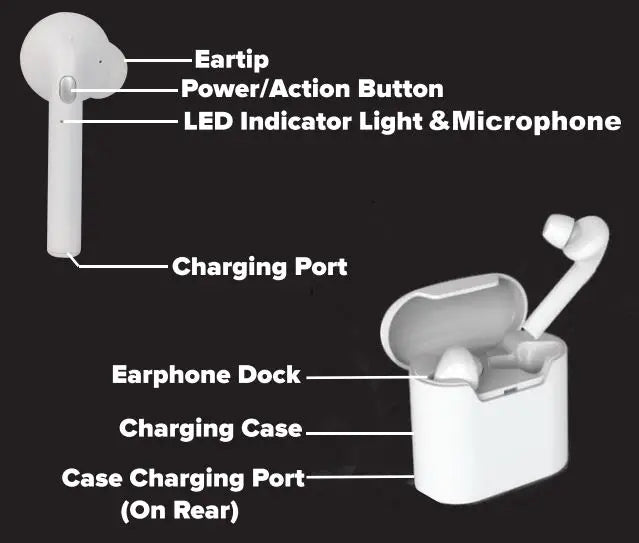 Eartip
Power/Action Button
LED Indicator Light &Microphone
Charging Port
Earphone Dock
Charging Case
Case Charging Port
(On Rear)